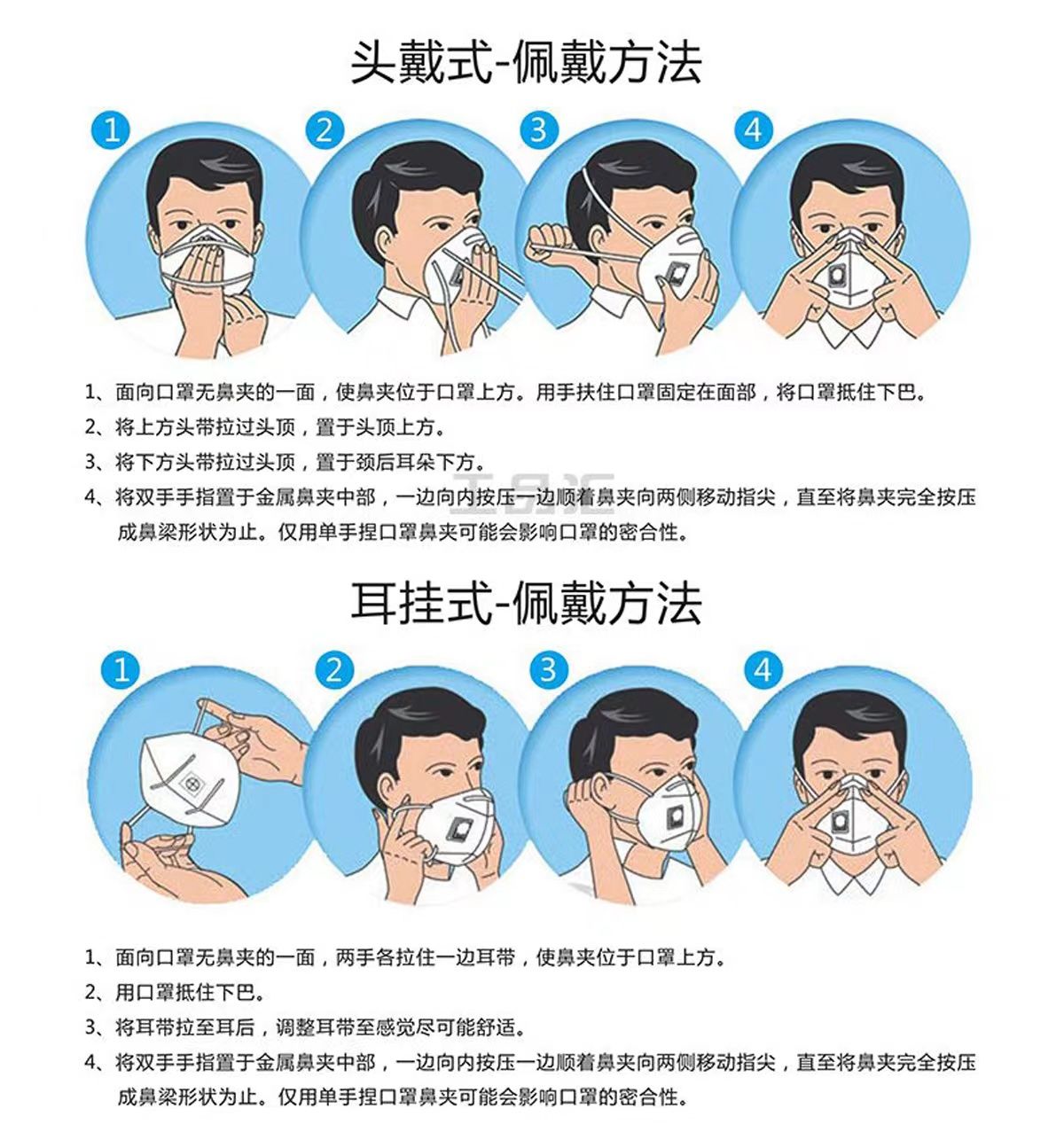 头戴式-佩戴方法

1

2

3

4

1、面向口罩无鼻夹的一面，使鼻夹位于口罩上方。用手扶住口罩固定在面部，将口罩抵住下巴。

2、将上方头带拉过头顶，置于头顶上方。

3、将下方头带拉过头顶，置于颈后耳朵下方。

4、将双手手指置于金属鼻夹中部，一边向内按压一边顺着鼻夹向两侧移动指尖，直至将鼻夹完全按压成鼻梁形状为止。仅用单手捏口罩鼻夹可能会影响口罩的密合性。

工品汇

耳挂式-佩戴方法

1

2

3

4

1、面向口罩无鼻夹的一面，两手各拉住一边耳带，使鼻夹位于口罩上方。

2、用口罩抵住下巴。

3、将耳带拉至耳后，调整耳带至感觉尽可能舒适。

4、将双手手指置于金属鼻夹中部，一边向内按压一边顺着鼻夹向两侧移动指尖，直至将鼻夹完全按压成鼻梁形状为止。仅用单手捏口罩鼻夹可能会影响口罩的密合性。