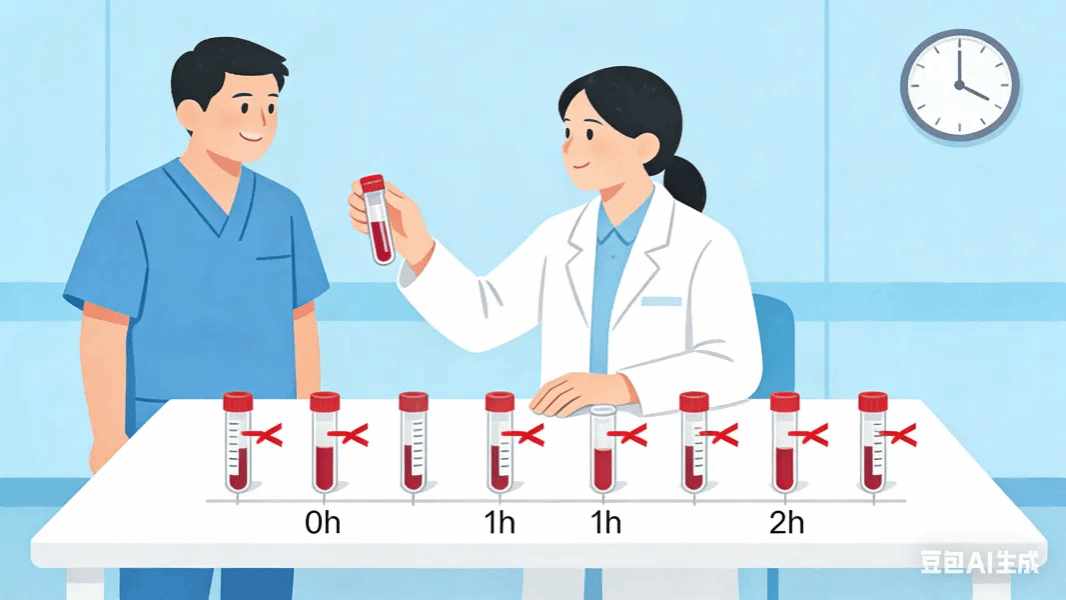 0h
1h
1h
2h
豆包AI生成